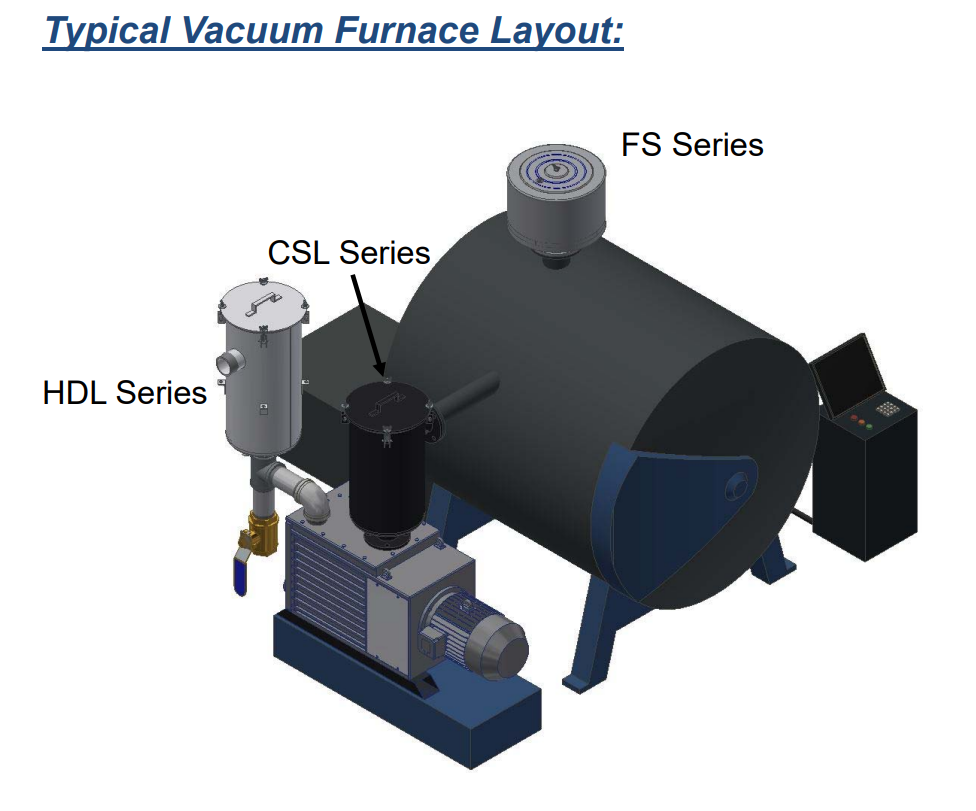 Typical Vacuum Furnace Layout:

FS Series

CSL Series

HDL Series